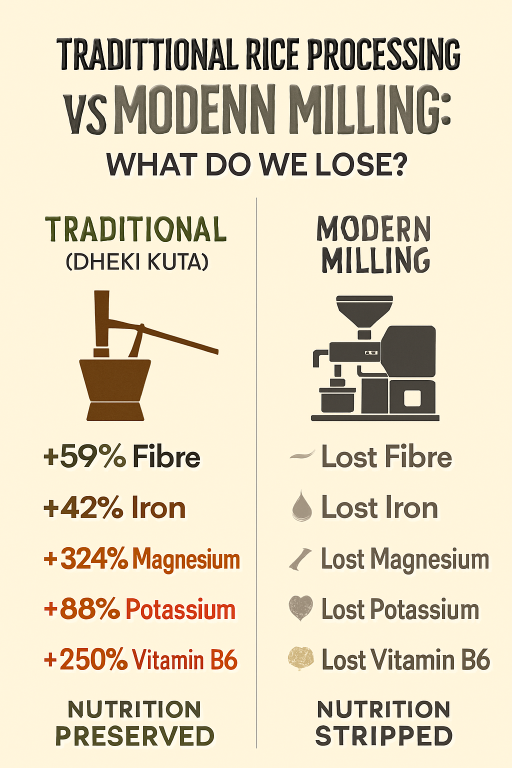 TRADITTIONAL RICE PROCESSING VS MODENN MILLING: WHAT DO WE LOSE?

TRADITIONAL
(DHEKI KUTA)

+59% Fibre
+42% Iron
+324% Magnesium
+88% Potassium
+250% Vitamin B6

NUTRITION PRESERVED

MODERN MILLING

Lost Fibre
Lost Iron
Lost Magnesium
Lost Potassium
Lost Vitamin B6

NUTRITION STRIPPED